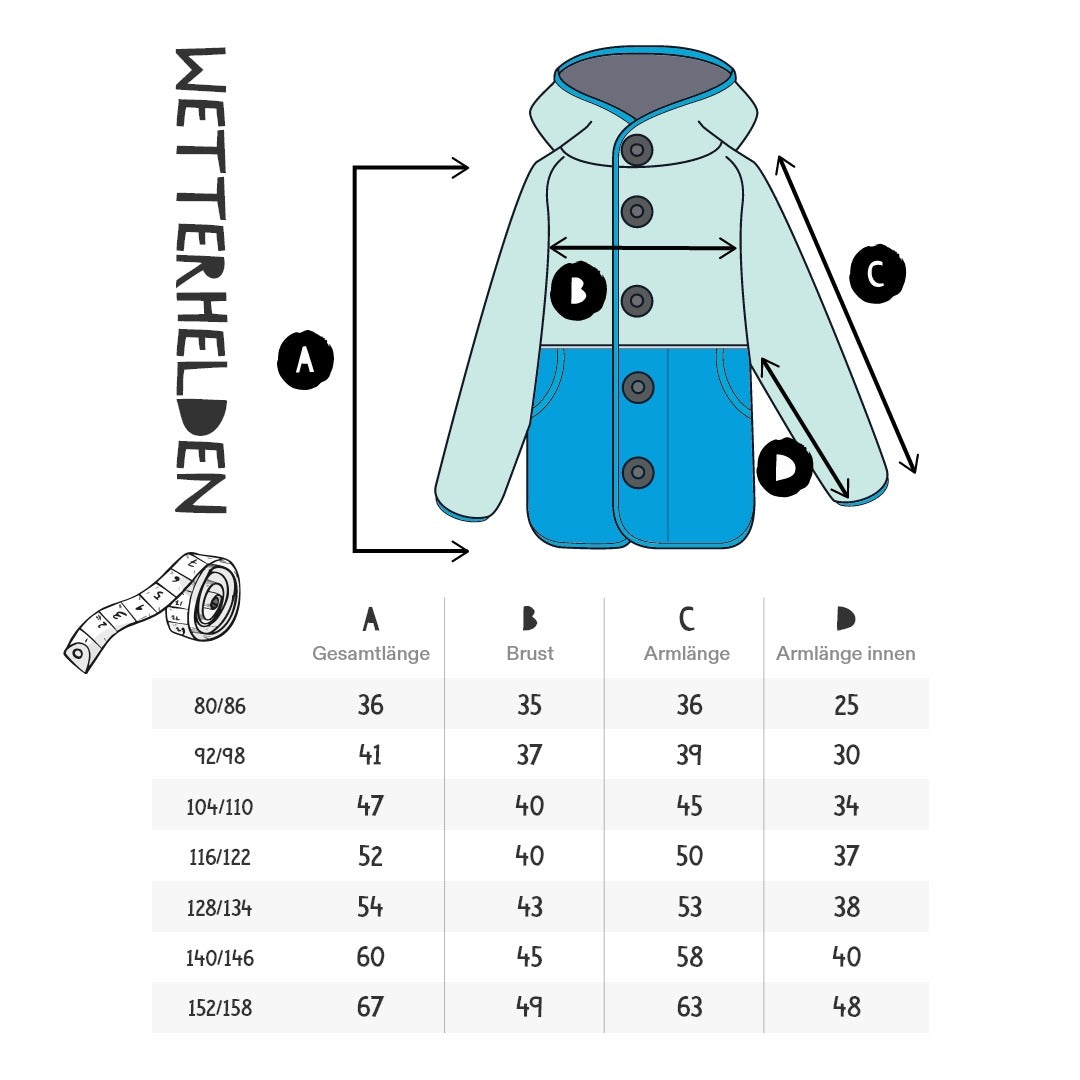 WETTERHELDEN

A

B

C

D

|  | A Gesamtlänge | B Brust | C Armlänge | D Armlänge innen |
|---|---|---|---|---|
| 80/86 | 36 | 35 | 36 | 25 |
| 92/98 | 41 | 37 | 39 | 30 |
| 104/110 | 47 | 40 | 45 | 34 |
| 116/122 | 52 | 40 | 50 | 37 |
| 128/134 | 54 | 43 | 53 | 38 |
| 140/146 | 60 | 45 | 58 | 40 |
| 152/158 | 67 | 49 | 63 | 48 |